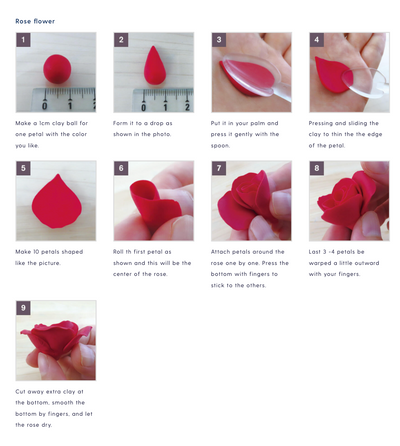 Rose flower

1

0 1 2

Make a 1cm clay ball for one petal with the color you like.

2

0 1 2

Form it to a drop as shown in the photo.

3

Put it in your palm and press it gently with the spoon.

4

Pressing and sliding the clay to thin the the edge of the petal.

5

Make 10 petals shaped like the picture.

6

Roll th first petal as shown and this will be the center of the rose.

7

Attach petals around the rose one by one. Press the bottom with fingers to stick to the others.

8

Last 3 -4 petals be warped a little outward with your fingers.

9

Cut away extra clay at the bottom, smooth the bottom by fingers, and let the rose dry.