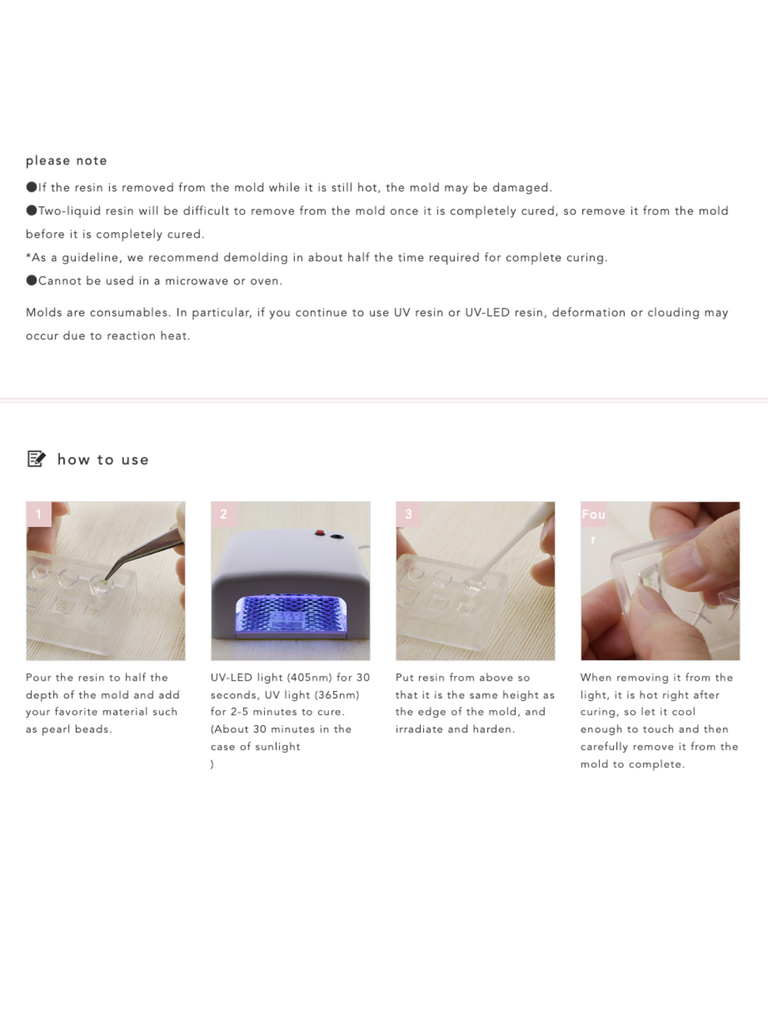 please note

●If the resin is removed from the mold while it is still hot, the mold may be damaged.

●Two-liquid resin will be difficult to remove from the mold once it is completely cured, so remove it from the mold before it is completely cured.

*As a guideline, we recommend demolding in about half the time required for complete curing.

●Cannot be used in a microwave or oven.

Molds are consumables. In particular, if you continue to use UV resin or UV-LED resin, deformation or clouding may occur due to reaction heat.

how to use

1

Pour the resin to half the depth of the mold and add your favorite material such as pearl beads.

2

UV-LED light (405nm) for 30 seconds, UV light (365nm) for 2-5 minutes to cure. (About 30 minutes in the case of sunlight
)

3

Put resin from above so that it is the same height as the edge of the mold, and irradiate and harden.

Fou
r

When removing it from the light, it is hot right after curing, so let it cool enough to touch and then carefully remove it from the mold to complete.