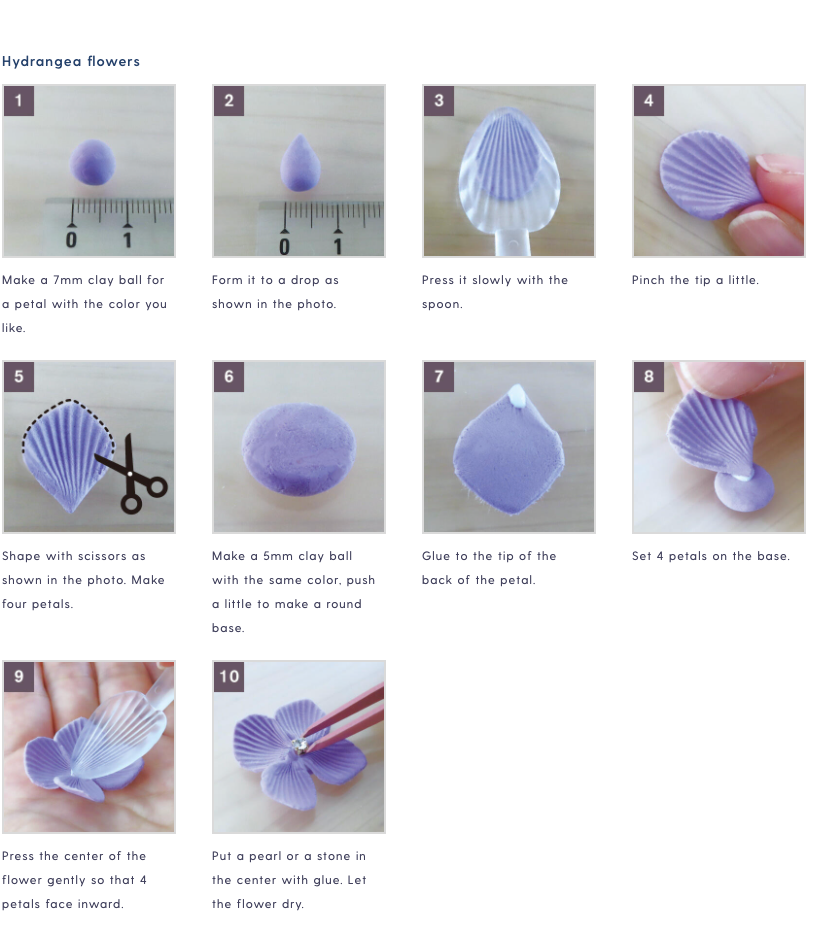 Hydrangea flowers

1

0 1

Make a 7mm clay ball for a petal with the color you like.

2

0 1

Form it to a drop as shown in the photo.

3

Press it slowly with the spoon.

4

Pinch the tip a little.

5

Shape with scissors as shown in the photo. Make four petals.

6

Make a 5mm clay ball with the same color, push a little to make a round base.

7

Glue to the tip of the back of the petal.

8

Set 4 petals on the base.

9

Press the center of the flower gently so that 4 petals face inward.

10

Put a pearl or a stone in the center with glue. Let the flower dry.